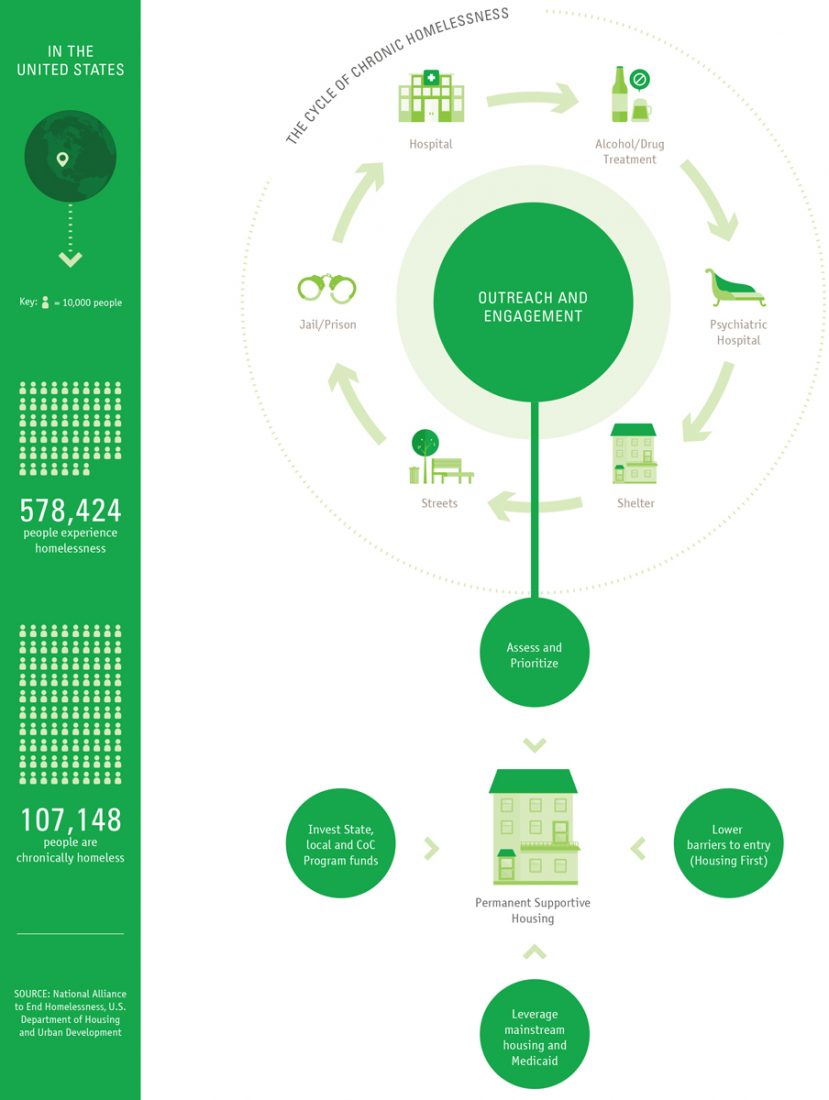 IN THE UNITED STATES

Key: = 10,000 people

578,424
people experience homelessness

107,148
people are chronically homeless

SOURCE: National Alliance to End Homelessness, U.S. Department of Housing and Urban Development

THE CYCLE OF CHRONIC HOMELESSNESS

Hospital

Alcohol/Drug Treatment

Psychiatric Hospital

Shelter

Streets

Jail/Prison

OUTREACH AND ENGAGEMENT

Assess and Prioritize

Invest State, local and CoC Program funds

Permanent Supportive Housing

Lower barriers to entry (Housing First)

Leverage mainstream housing and Medicaid